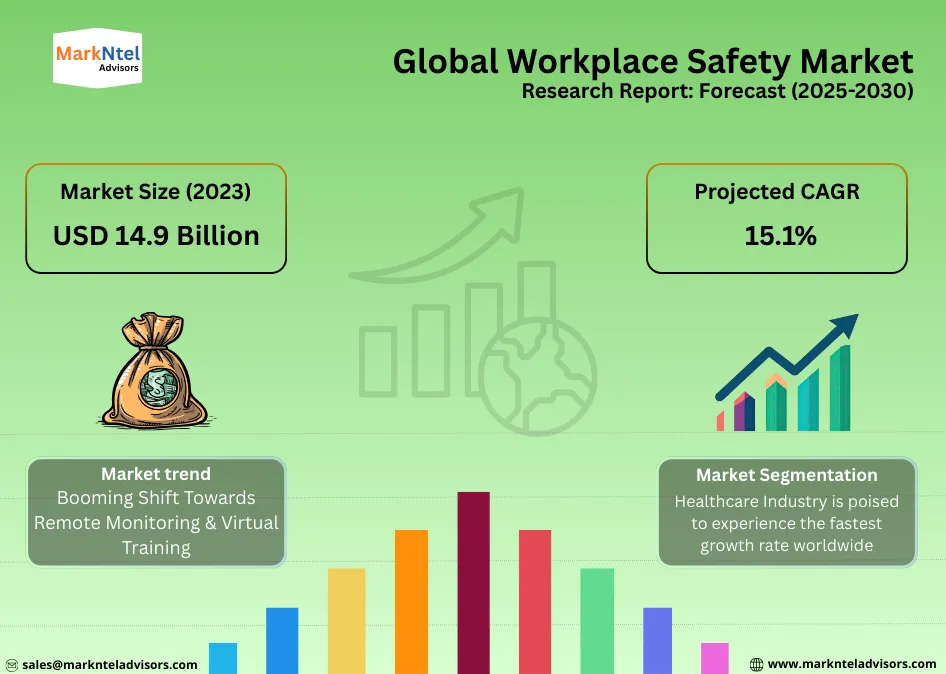 MarkNtel
Advisors

Global Workplace Safety Market
Research Report: Forecast (2025-2030)

Market Size (2023)
USD 14.9 Billion

Projected CAGR
15.1%

Market trend
Booming Shift Towards Remote Monitoring & Virtual Training

Market Segmentation
Healthcare Industry is poised to experience the fastest growth rate worldwide

sales@marknteladvisors.com

www.marknteladvisors.com